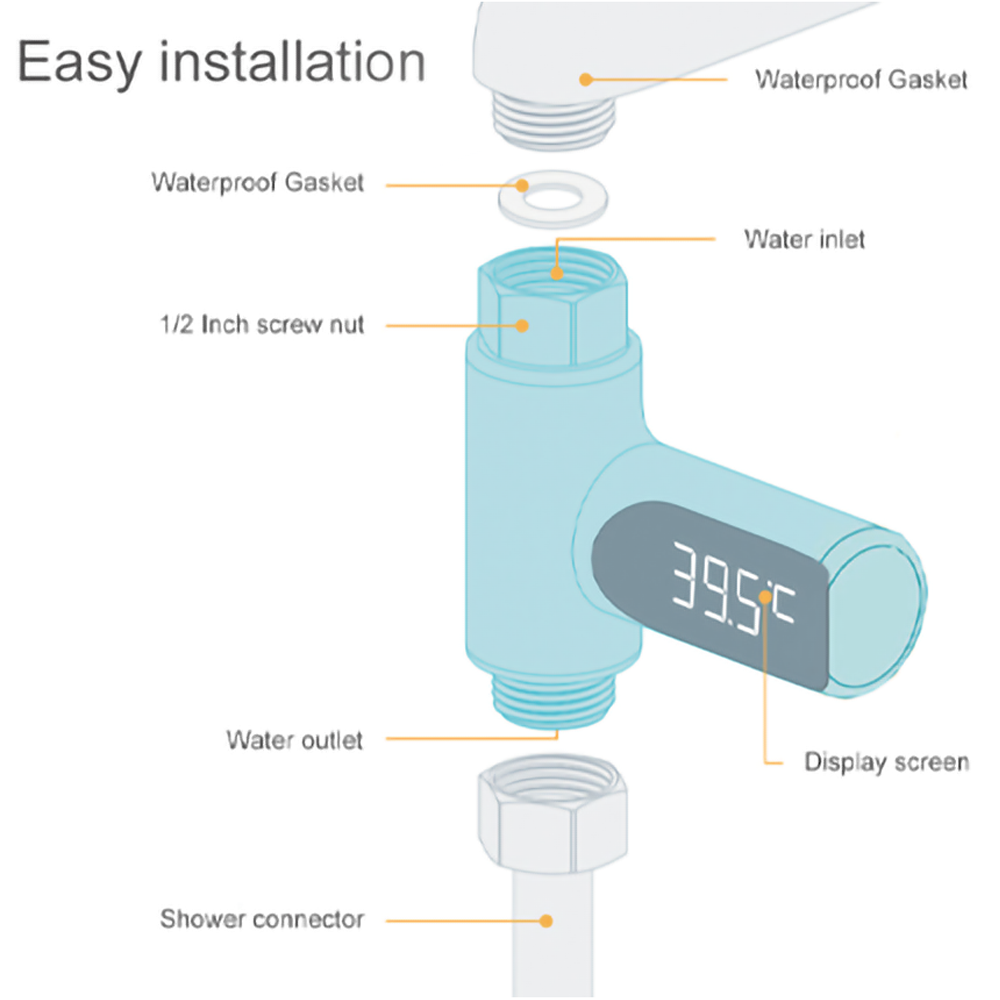 Easy installation

Waterproof Gasket

Waterproof Gasket

Water inlet

1/2 Inch screw nut

39.5°C

Water outlet

Display screen

Shower connector